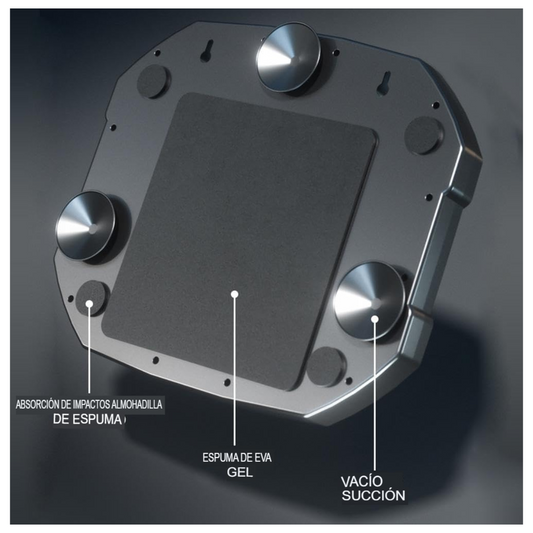 ABSORCIÓN DE IMPACTOS ALMOHADILLA DE ESPUMA

ESPUMA DE EVA GEL

VACÍO SUCCIÓN